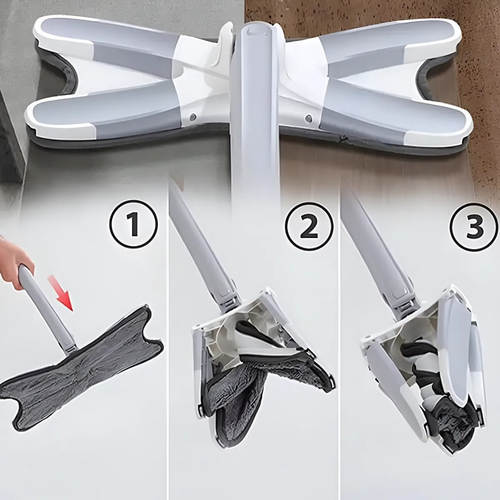 1

2

3