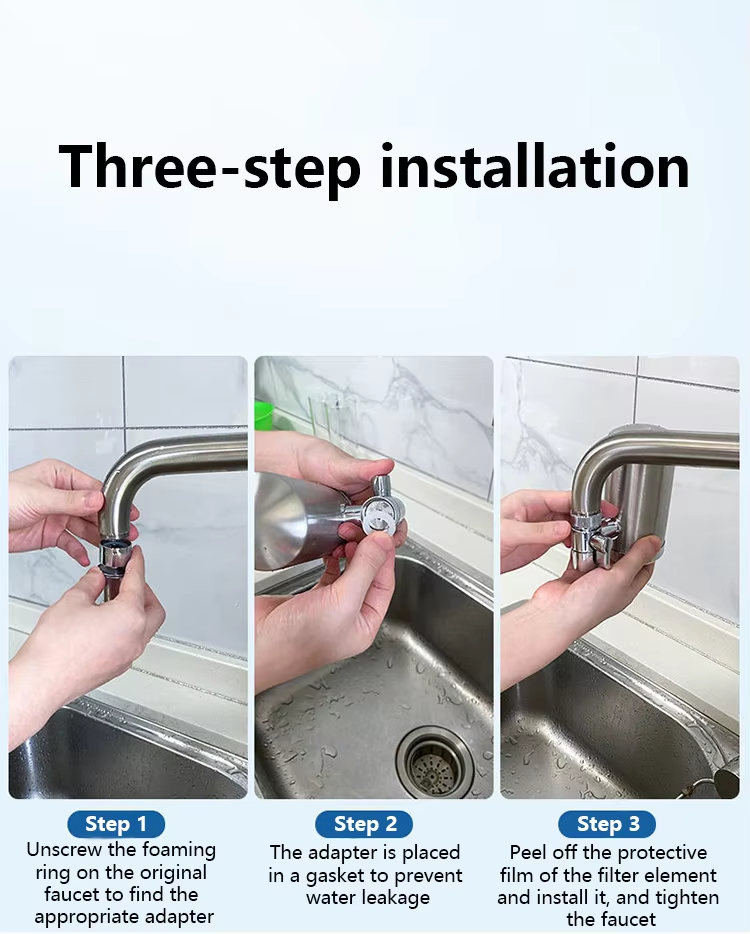 Three-step installation

Step 1
Unscrew the foaming ring on the original faucet to find the appropriate adapter

Step 2
The adapter is placed in a gasket to prevent water leakage

Step 3
Peel off the protective film of the filter element and install it, and tighten the faucet