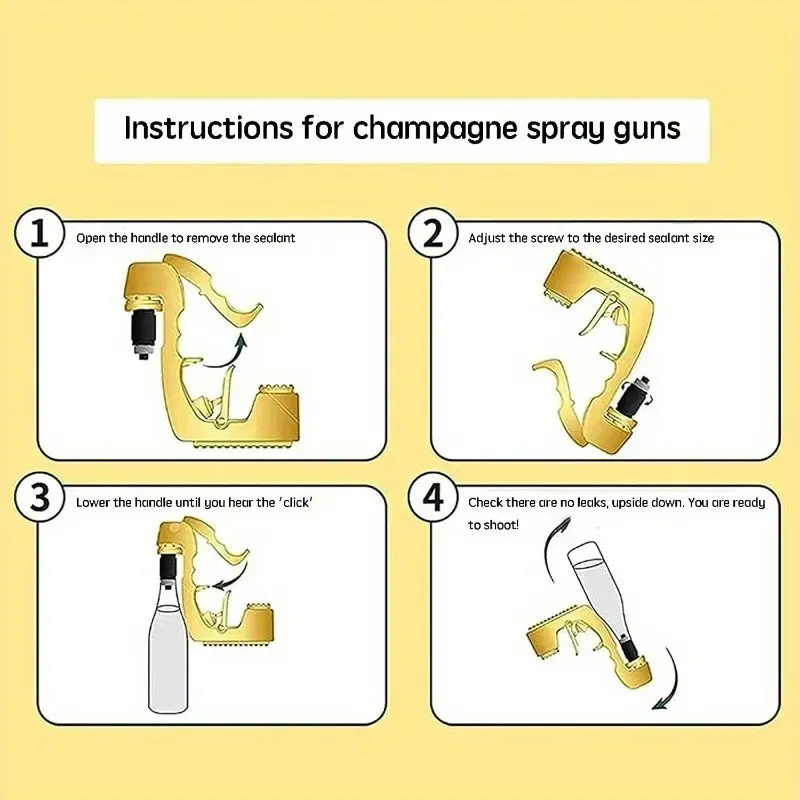 Instructions for champagne spray guns

1
Open the handle to remove the sealant

2
Adjust the screw to the desired sealant size

3
Lower the handle until you hear the 'click'

4
Check there are no leaks, upside down. You are ready to shoot!