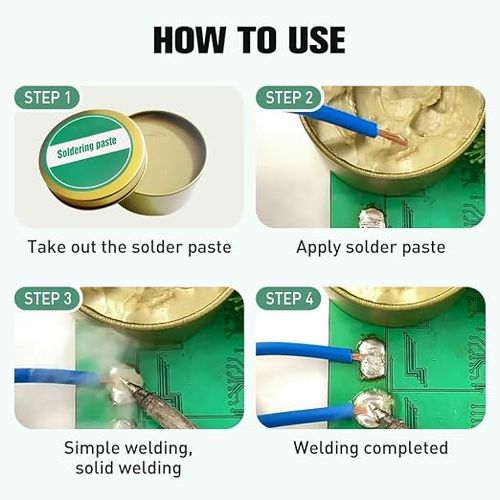 HOW TO USE

STEP 1

Soldering paste

Take out the solder paste

STEP 2

Apply solder paste

STEP 3

Simple welding, solid welding

STEP 4

Welding completed