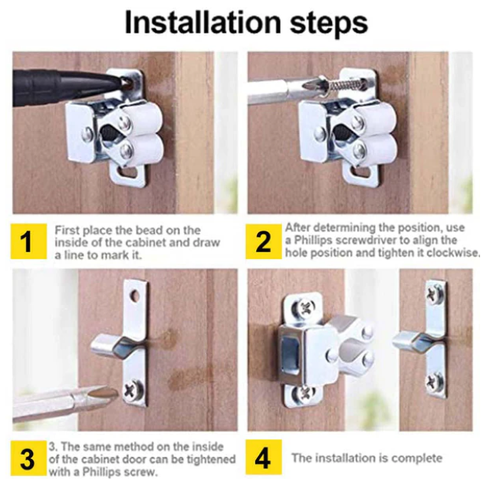 Installation steps

1 First place the bead on the inside of the cabinet and draw a line to mark it.

2 After determining the position, use a Phillips screwdriver to align the hole position and tighten it clockwise.

3 3. The same method on the inside of the cabinet door can be tightened with a Phillips screw.

4 The installation is complete