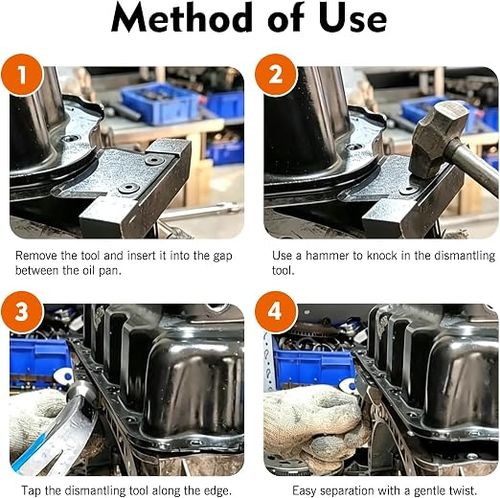 Method of Use

1

Remove the tool and insert it into the gap between the oil pan.

2

Use a hammer to knock in the dismantling tool.

3

Tap the dismantling tool along the edge.

4

Easy separation with a gentle twist.