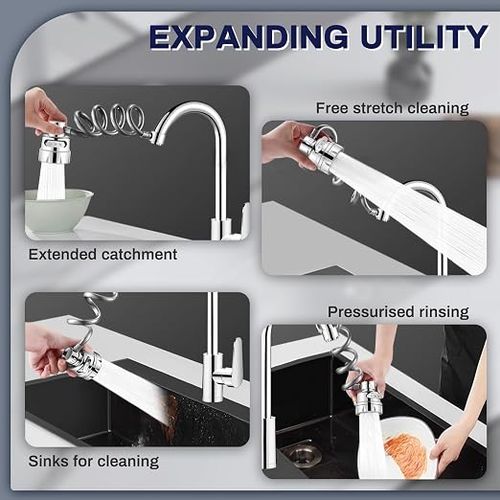 EXPANDING UTILITY

Free stretch cleaning

Extended catchment

Pressurised rinsing

Sinks for cleaning