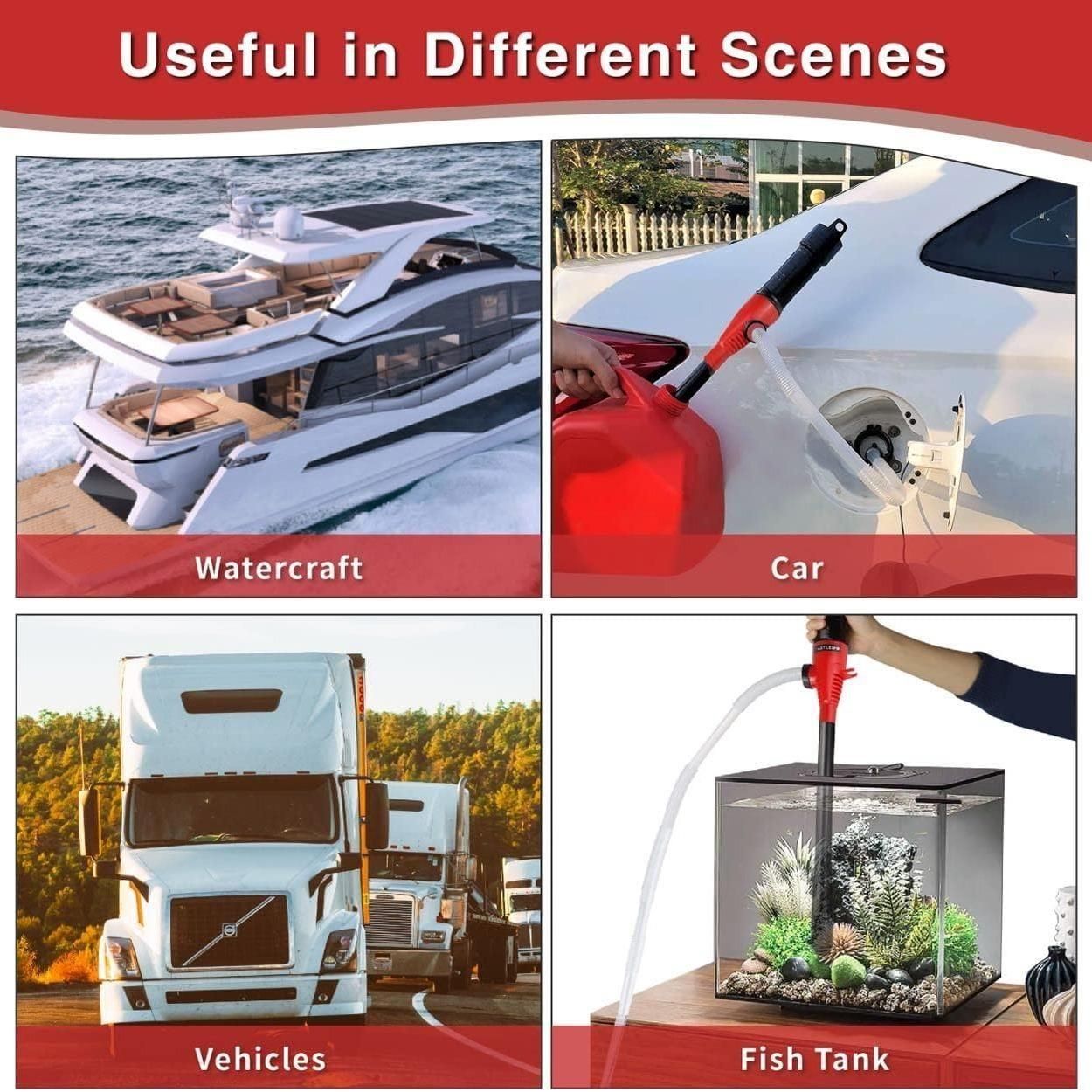 Useful in Different Scenes

Watercraft

Car

Vehicles

Fish Tank