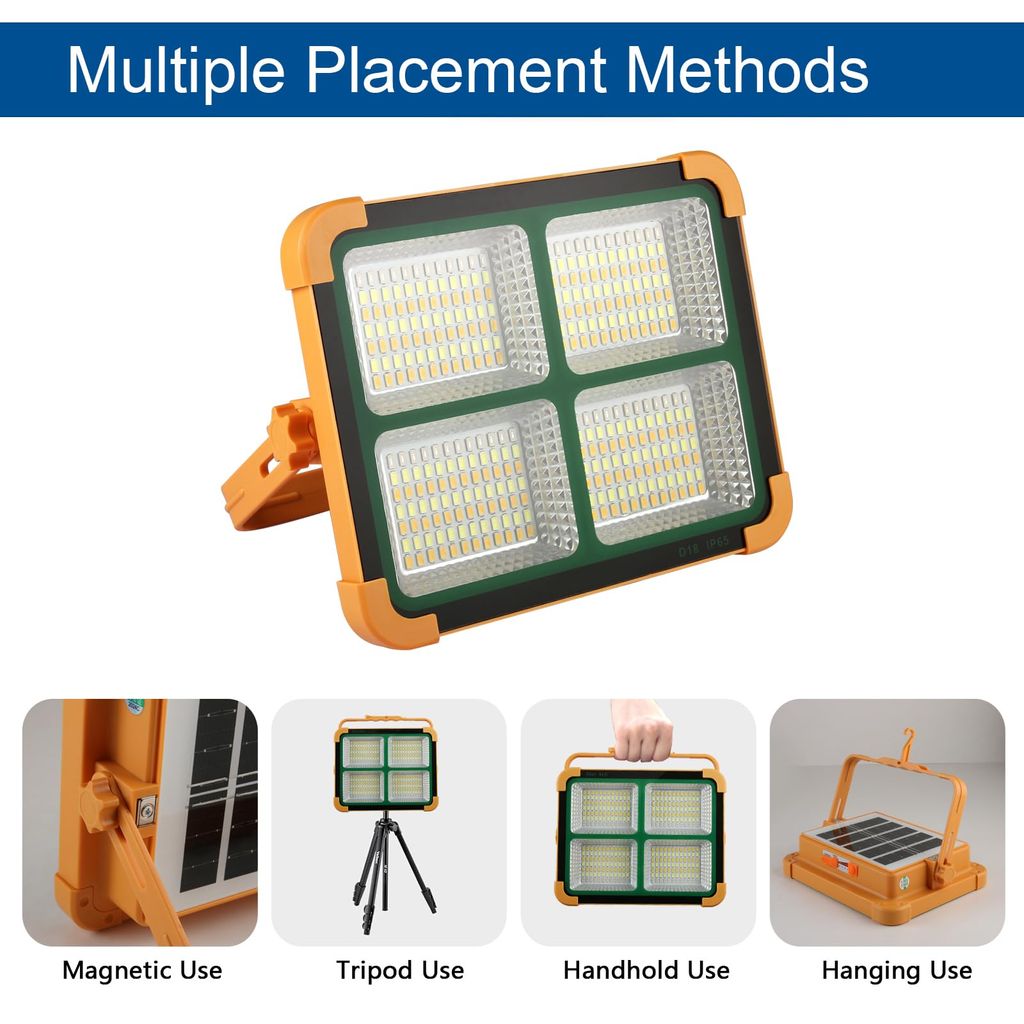 Multiple Placement Methods

D18 IP65

Magnetic Use

Tripod Use

Handhold Use

Hanging Use