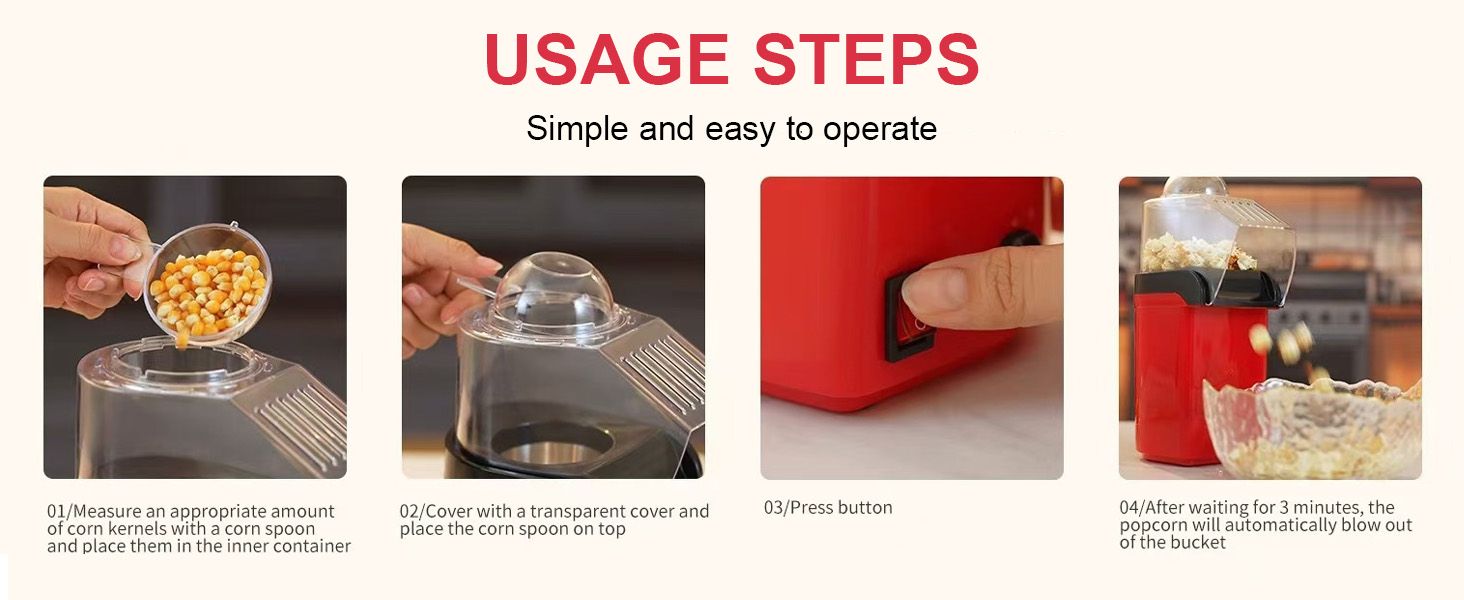 USAGE STEPS

Simple and easy to operate

01/Measure an appropriate amount of corn kernels with a corn spoon and place them in the inner container

02/Cover with a transparent cover and place the corn spoon on top

03/Press button

04/After waiting for 3 minutes, the popcorn will automatically blow out of the bucket