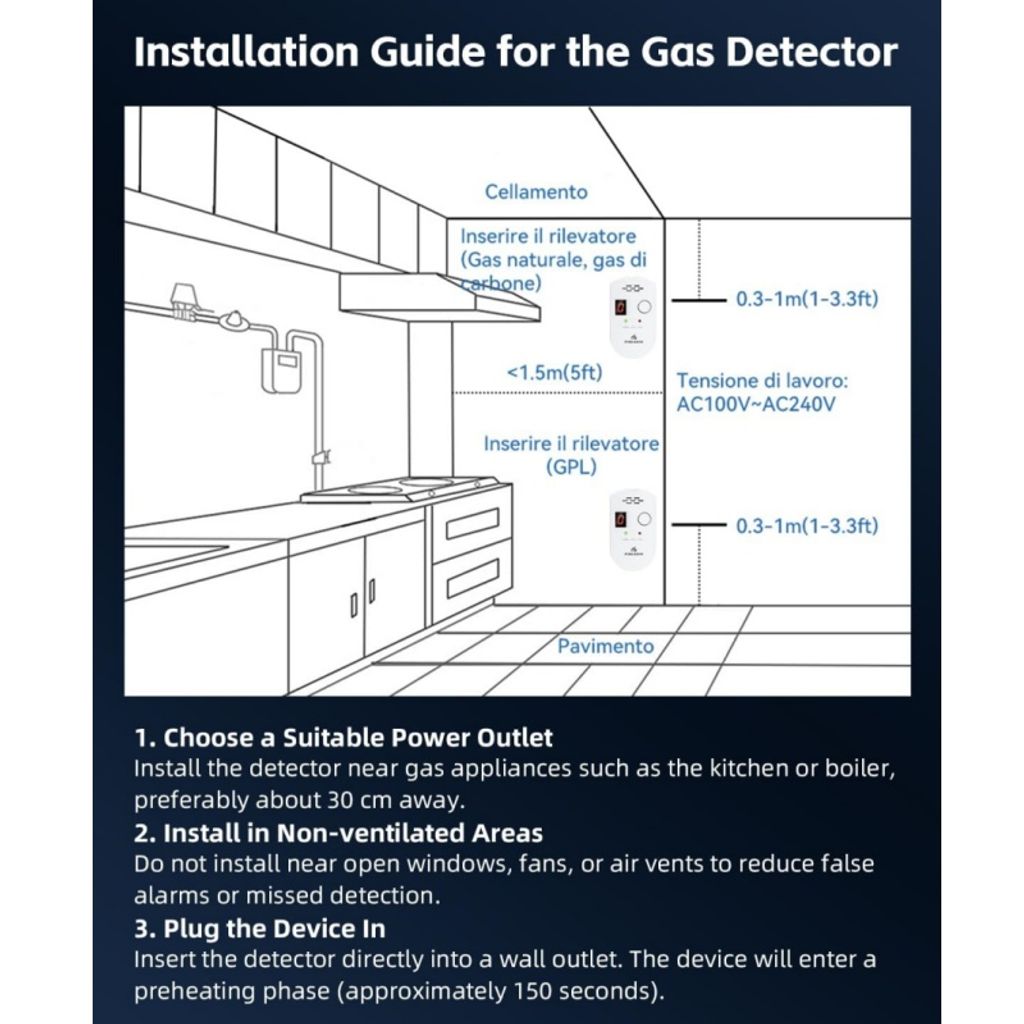 Installation Guide for the Gas Detector

Cellamento

Inserire il rilevatore (Gas naturale, gas di carbone)

0.3-1m(1-3.3ft)

<1.5m(5ft)

Tensione di lavoro: AC100V~AC240V

Inserire il rilevatore (GPL)

0.3-1m(1-3.3ft)

Pavimento

1. Choose a Suitable Power Outlet
Install the detector near gas appliances such as the kitchen or boiler, preferably about 30 cm away.

2. Install in Non-ventilated Areas
Do not install near open windows, fans, or air vents to reduce false alarms or missed detection.

3. Plug the Device In
Insert the detector directly into a wall outlet. The device will enter a preheating phase (approximately 150 seconds).