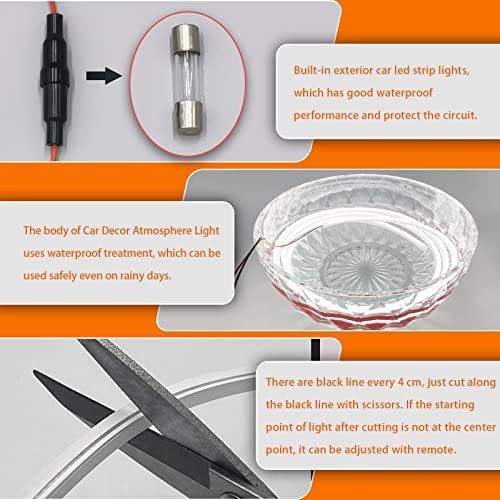 Built-in exterior car led strip lights, which has good waterproof performance and protect the circuit.

The body of Car Decor Atmosphere Light uses waterproof treatment, which can be used safely even on rainy days.

There are black line every 4 cm, just cut along the black line with scissors. If the starting point of light after cutting is not at the center point, it can be adjusted with remote.