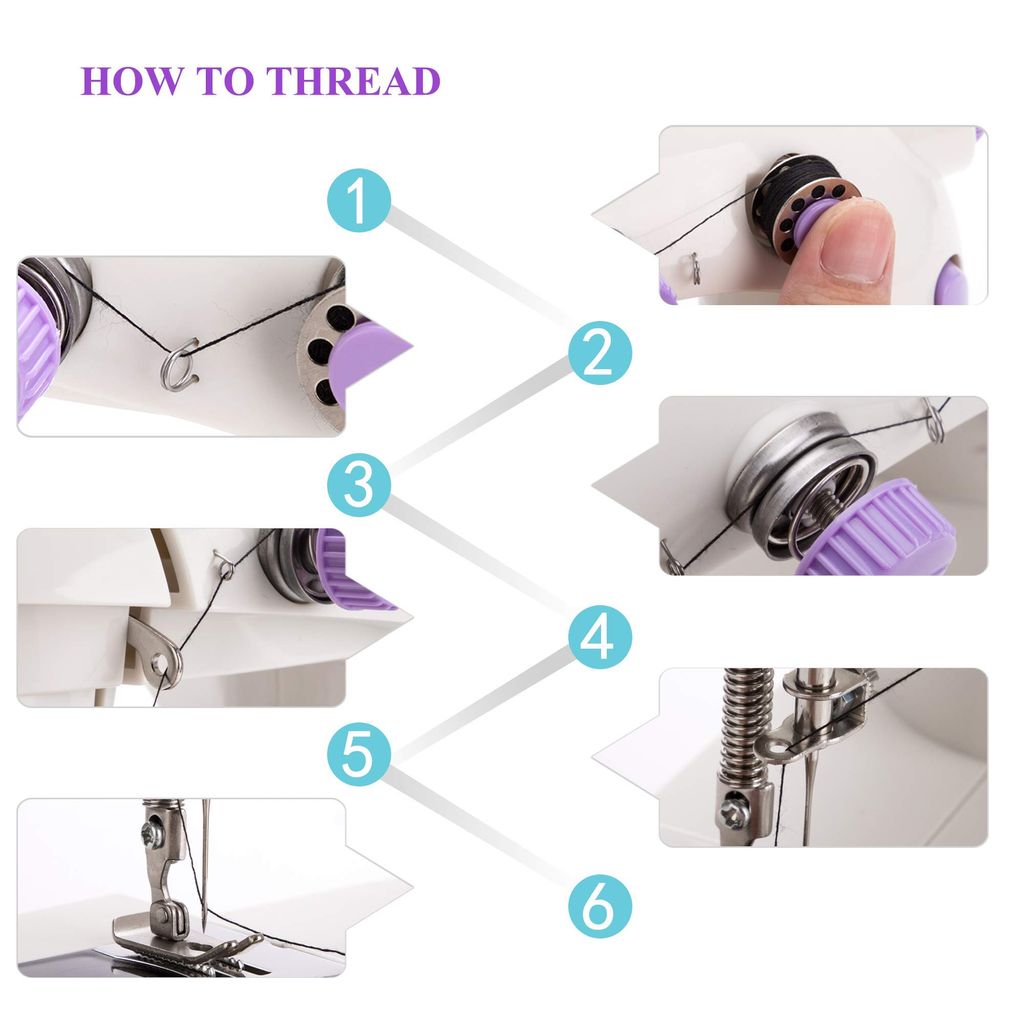 HOW TO THREAD

1

2

3

4

5

6