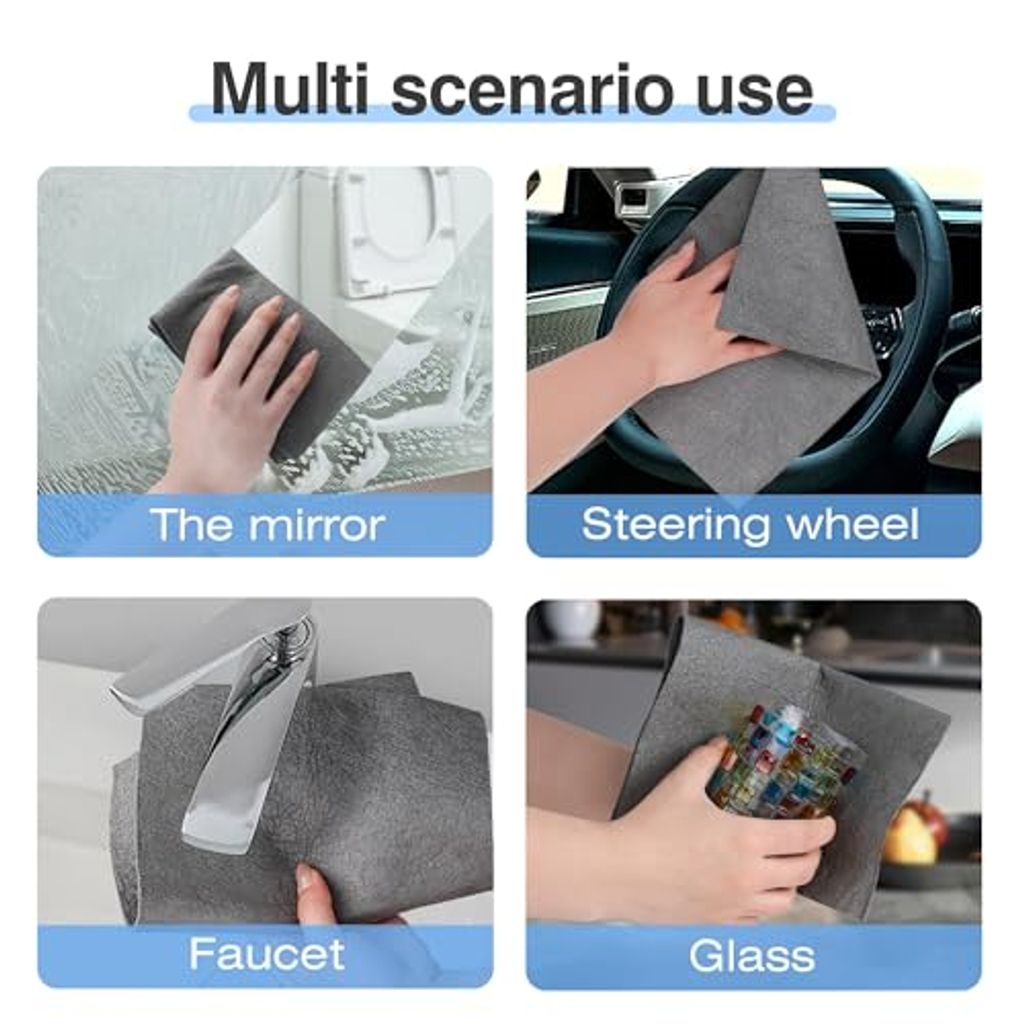 Multi scenario use

The mirror

Steering wheel

Faucet

Glass