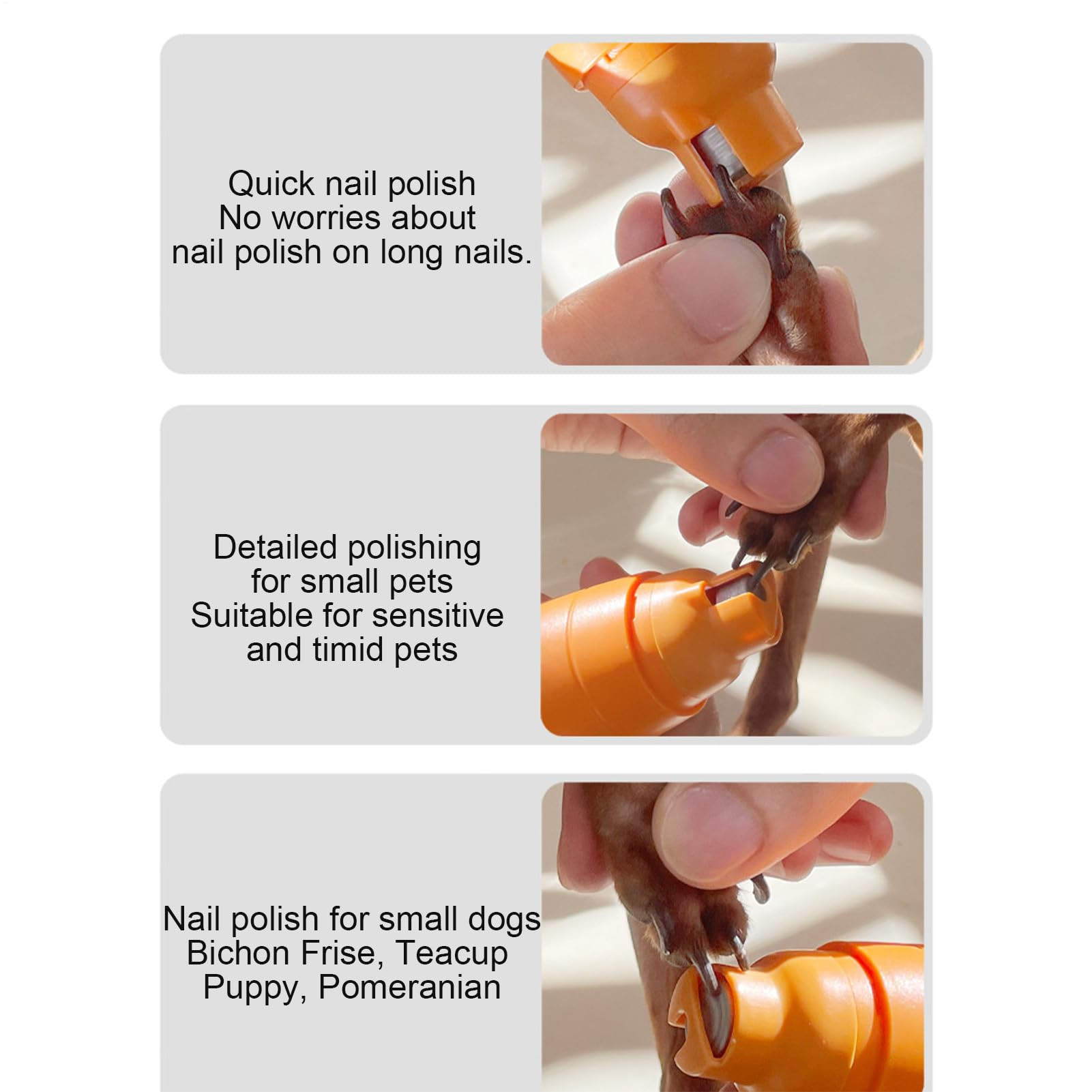 Quick nail polish
No worries about
nail polish on long nails.

Detailed polishing
for small pets
Suitable for sensitive
and timid pets

Nail polish for small dogs
Bichon Frise, Teacup
Puppy, Pomeranian