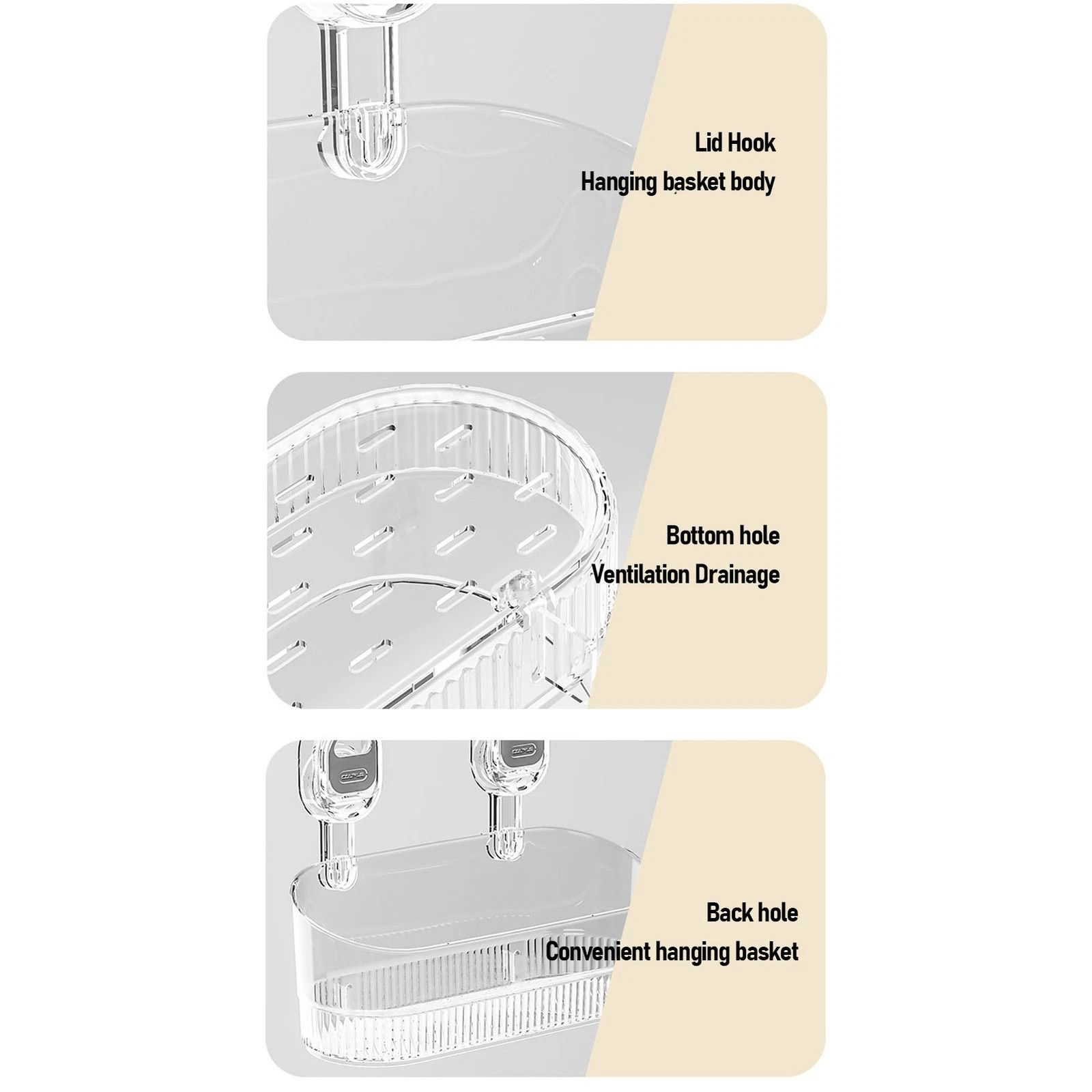 Lid Hook
Hanging basket body

Bottom hole
Ventilation Drainage

Back hole
Convenient hanging basket