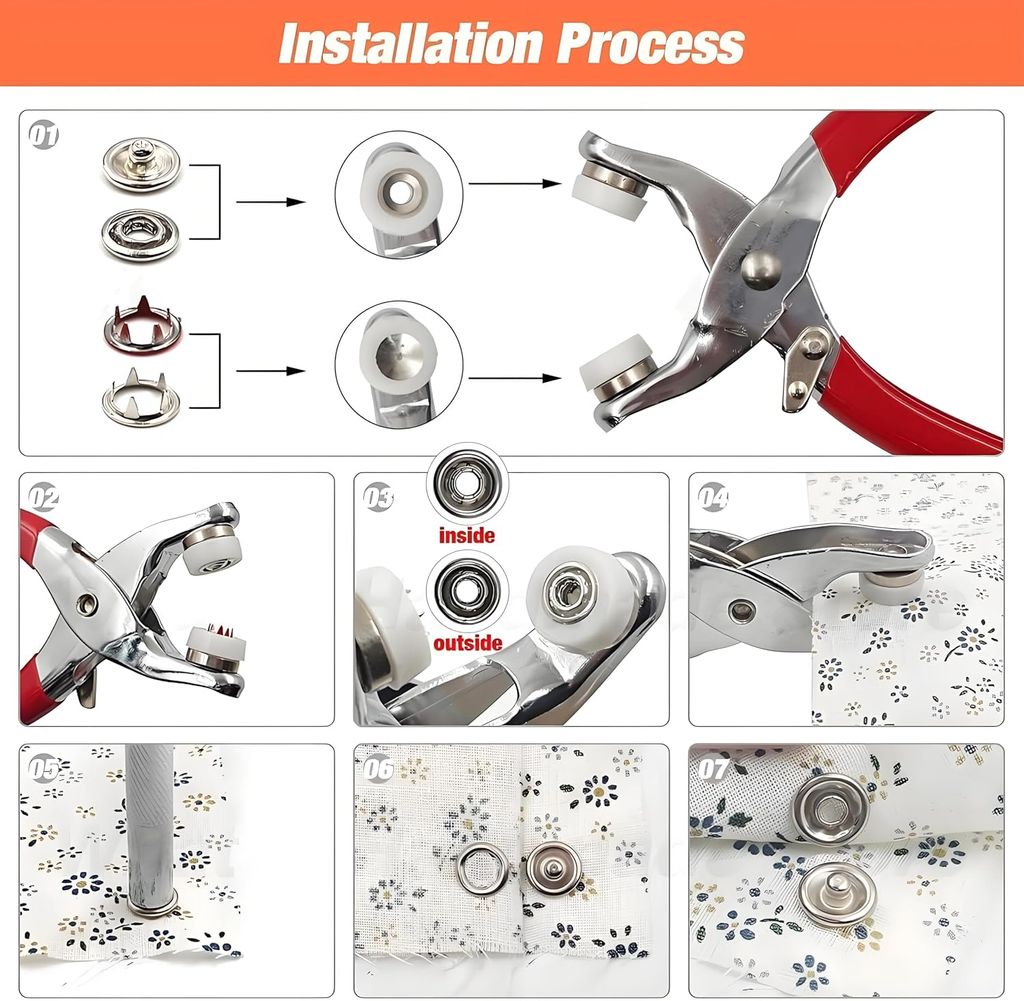 Installation Process

01

02

03

inside

outside

04

05

06

07