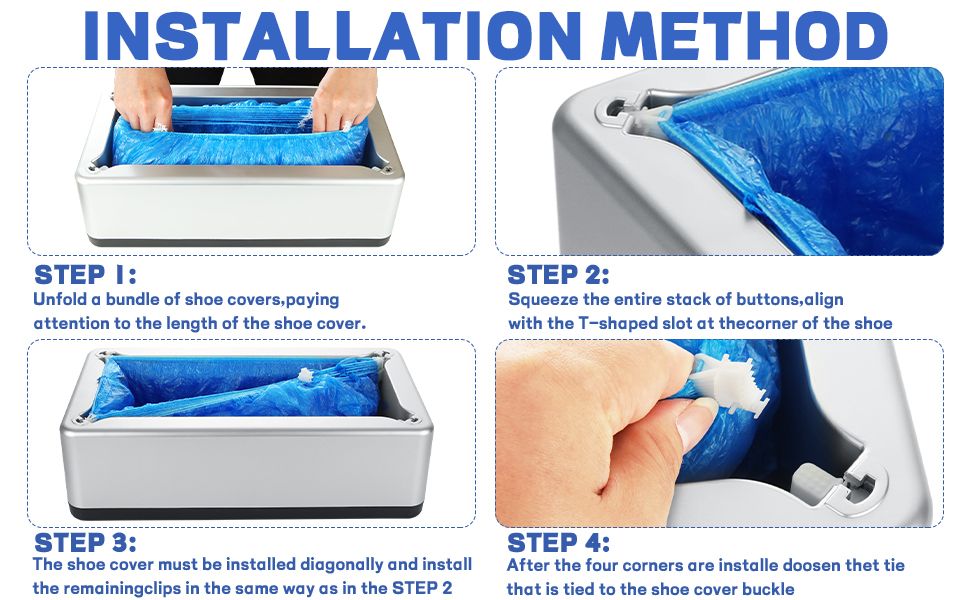 INSTALLATION METHOD

STEP 1:
Unfold a bundle of shoe covers,paying attention to the length of the shoe cover.

STEP 2:
Squeeze the entire stack of buttons,align with the T-shaped slot at thecorner of the shoe

STEP 3:
The shoe cover must be installed diagonally and install the remainingclips in the same way as in the STEP 2

STEP 4:
After the four corners are installe doosen thet tie that is tied to the shoe cover buckle