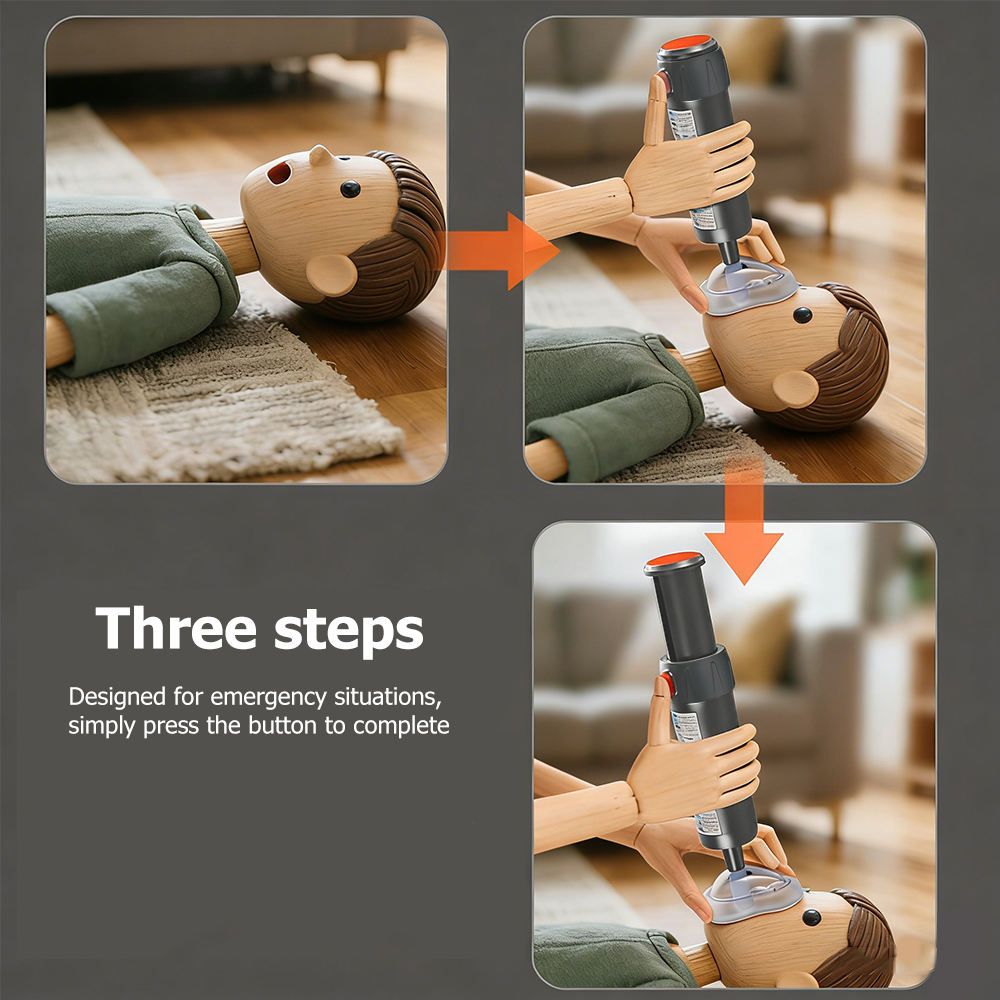 Three steps

Designed for emergency situations, simply press the button to complete