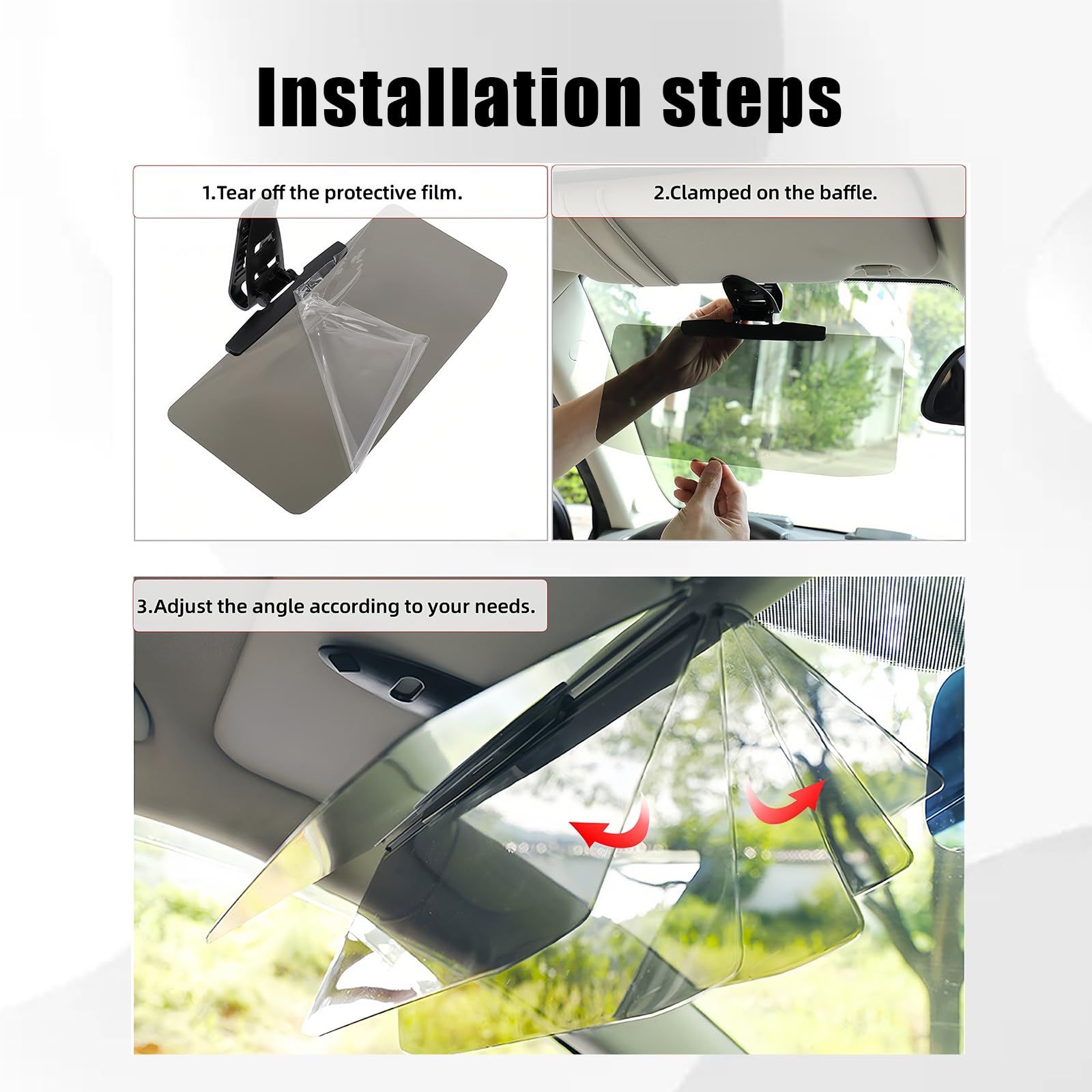 Installation steps

1.Tear off the protective film.

2.Clamped on the baffle.

3.Adjust the angle according to your needs.