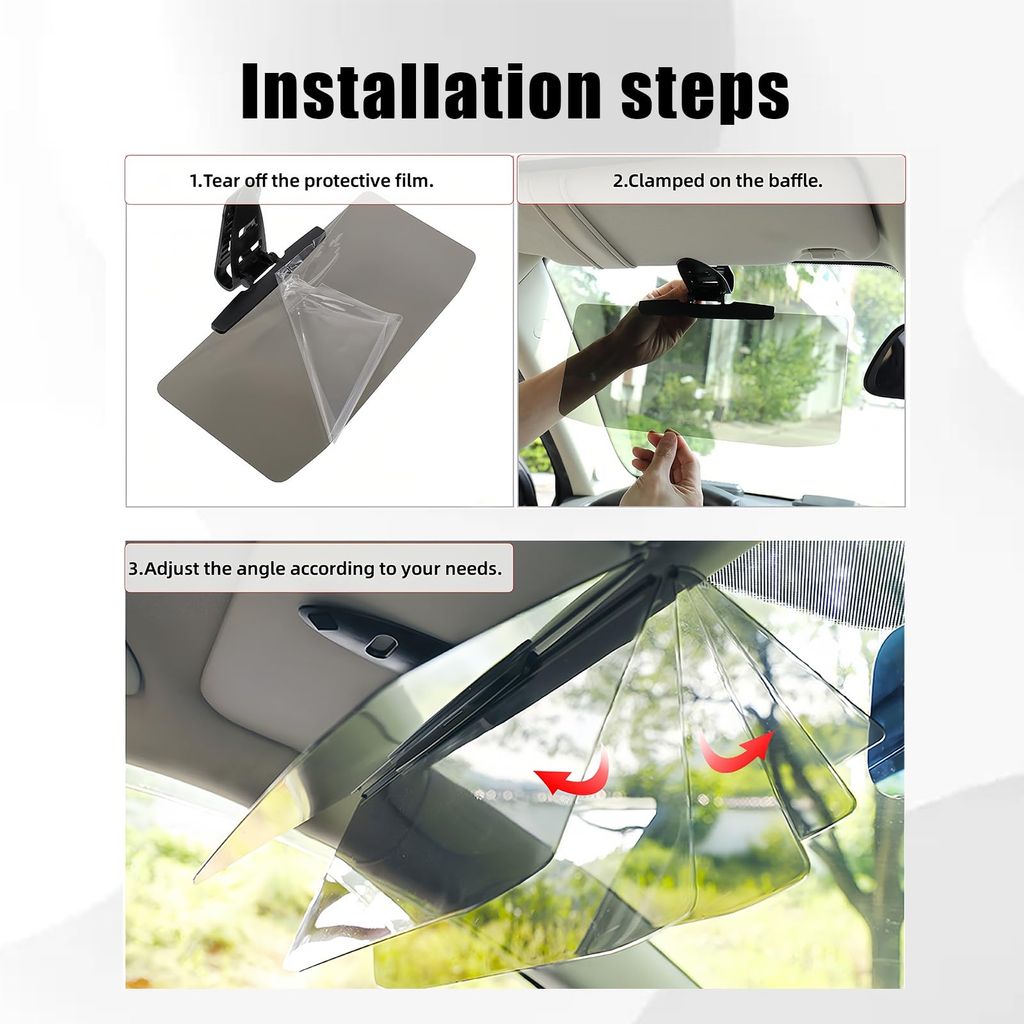 Installation steps

1.Tear off the protective film.

2.Clamped on the baffle.

3.Adjust the angle according to your needs.