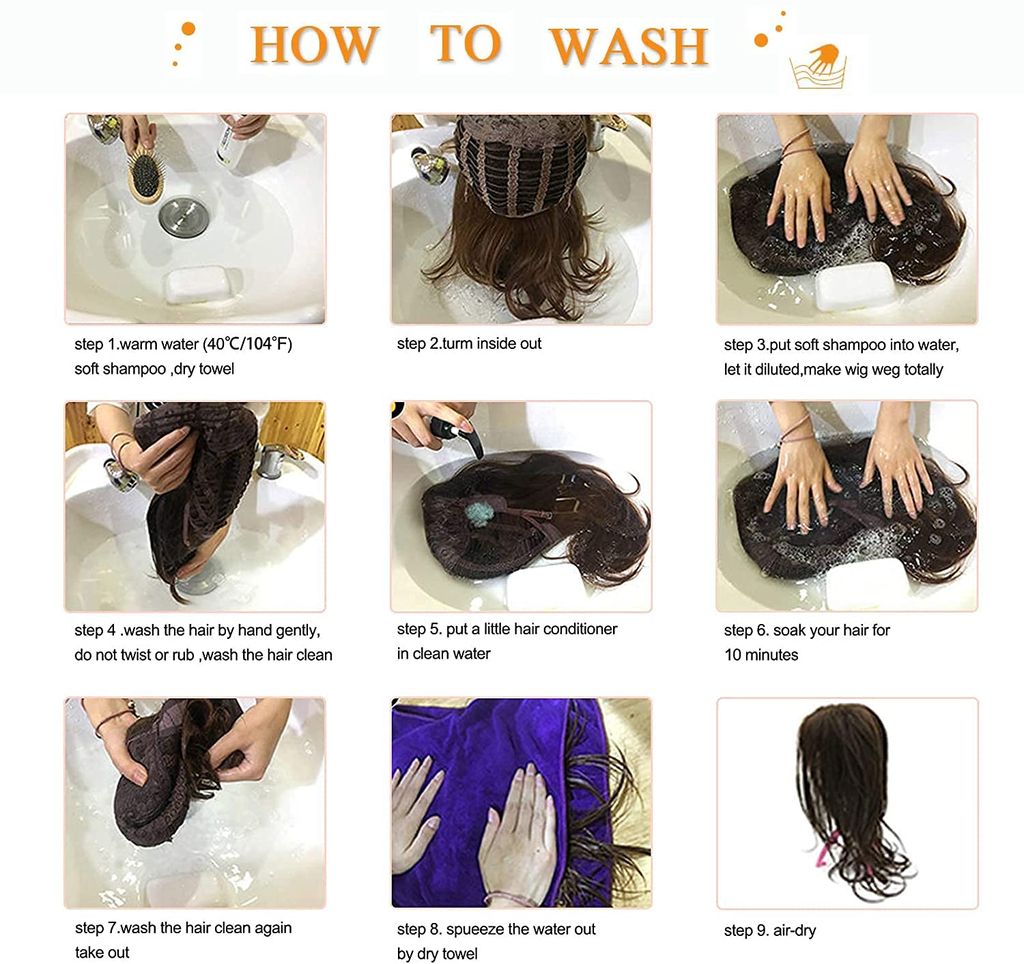 HOW TO WASH

step 1.warm water (40℃/104℉)
soft shampoo ,dry towel

step 2.turn inside out

step 3.put soft shampoo into water,
let it diluted,make wig weg totally

step 4 .wash the hair by hand gently,
do not twist or rub ,wash the hair clean

step 5. put a little hair conditioner
in clean water

step 6. soak your hair for
10 minutes

step 7.wash the hair clean again
take out

step 8. spueeze the water out
by dry towel

step 9. air-dry