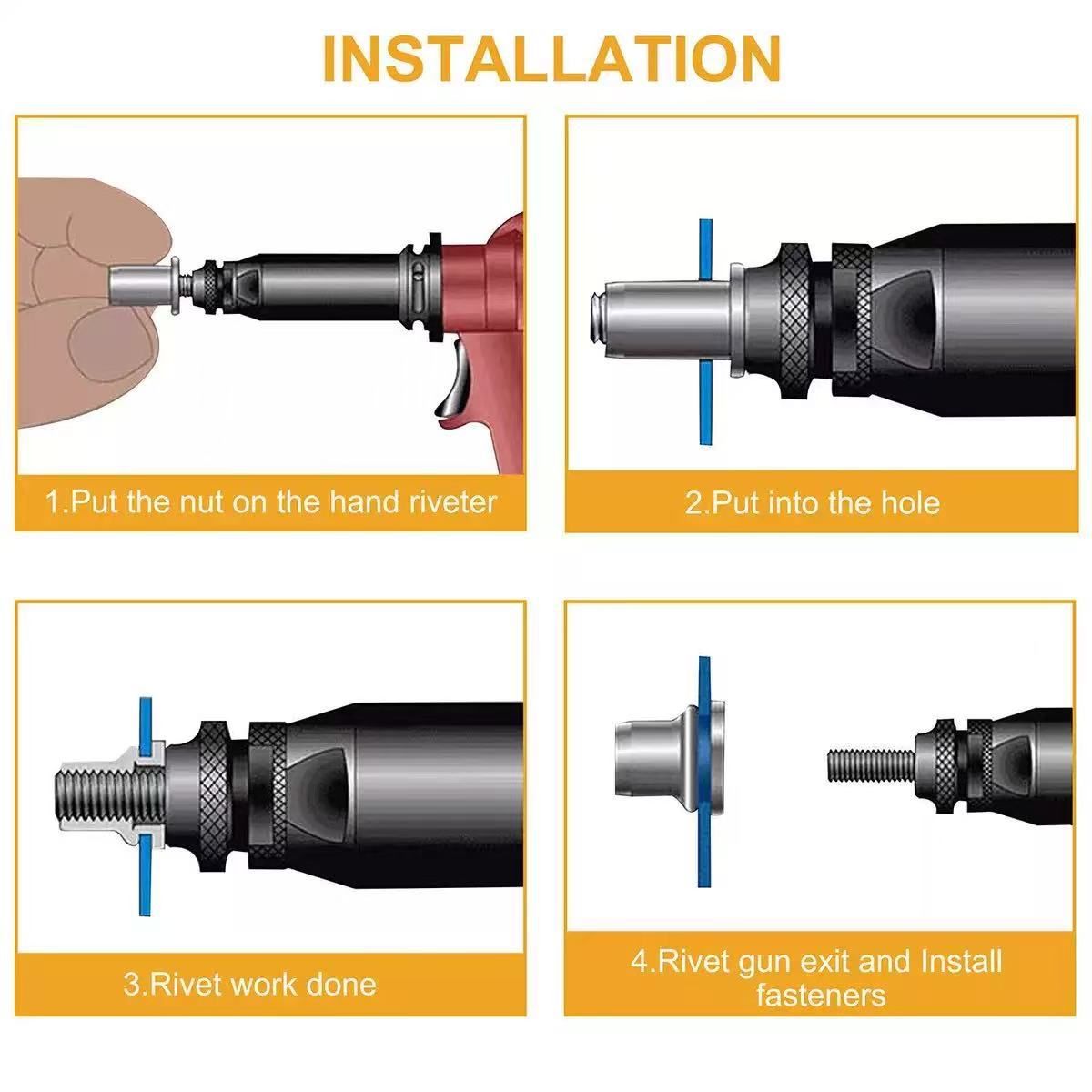 INSTALLATION

1.Put the nut on the hand riveter

2.Put into the hole

3.Rivet work done

4.Rivet gun exit and Install fasteners