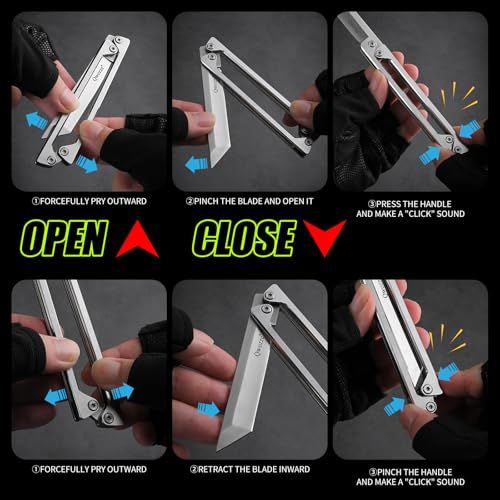 ①FORCEFULLY PRY OUTWARD

②PINCH THE BLADE AND OPEN IT

③PRESS THE HANDLE AND MAKE A "CLICK" SOUND

OPEN

CLOSE

①FORCEFULLY PRY OUTWARD

②RETRACT THE BLADE INWARD

③PINCH THE HANDLE AND MAKE A "CLICK" SOUND