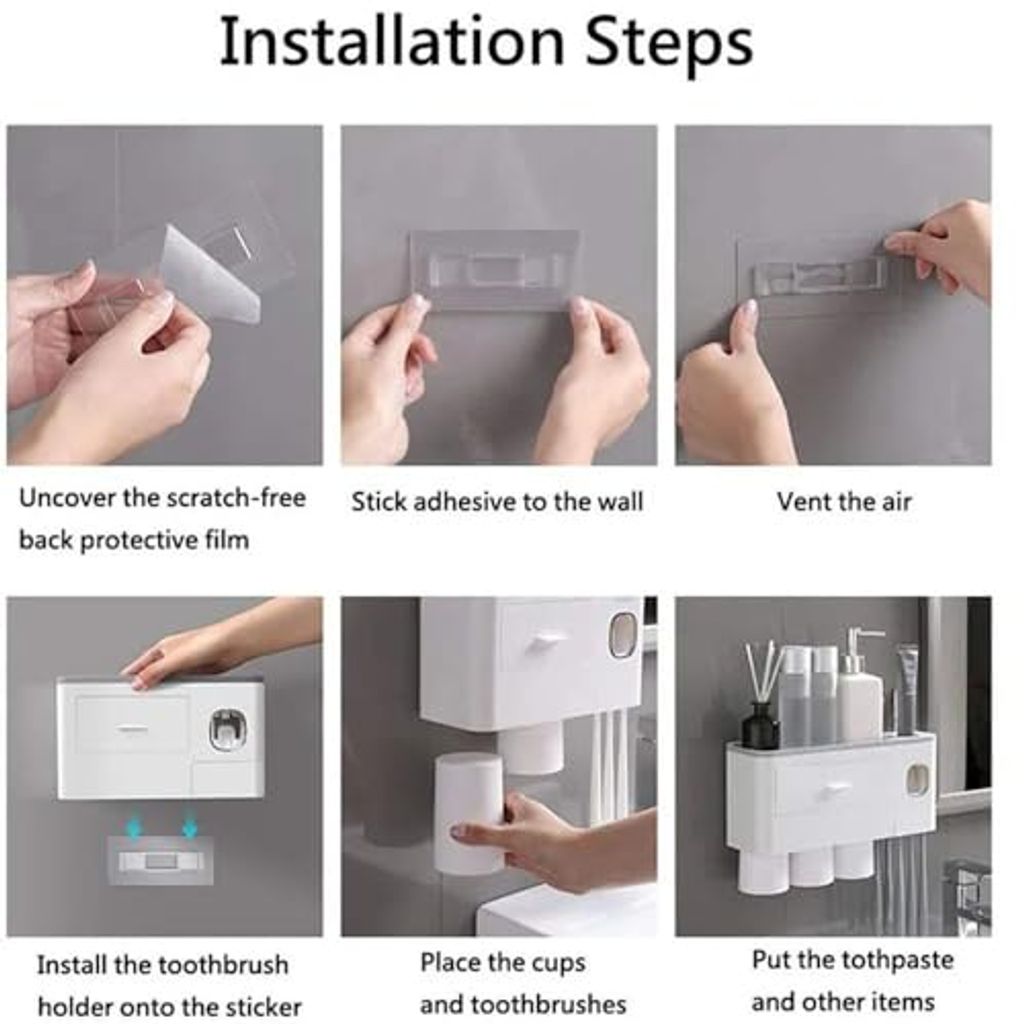 Installation Steps

Uncover the scratch-free back protective film

Stick adhesive to the wall

Vent the air

Install the toothbrush holder onto the sticker

Place the cups and toothbrushes

Put the tothpaste and other items