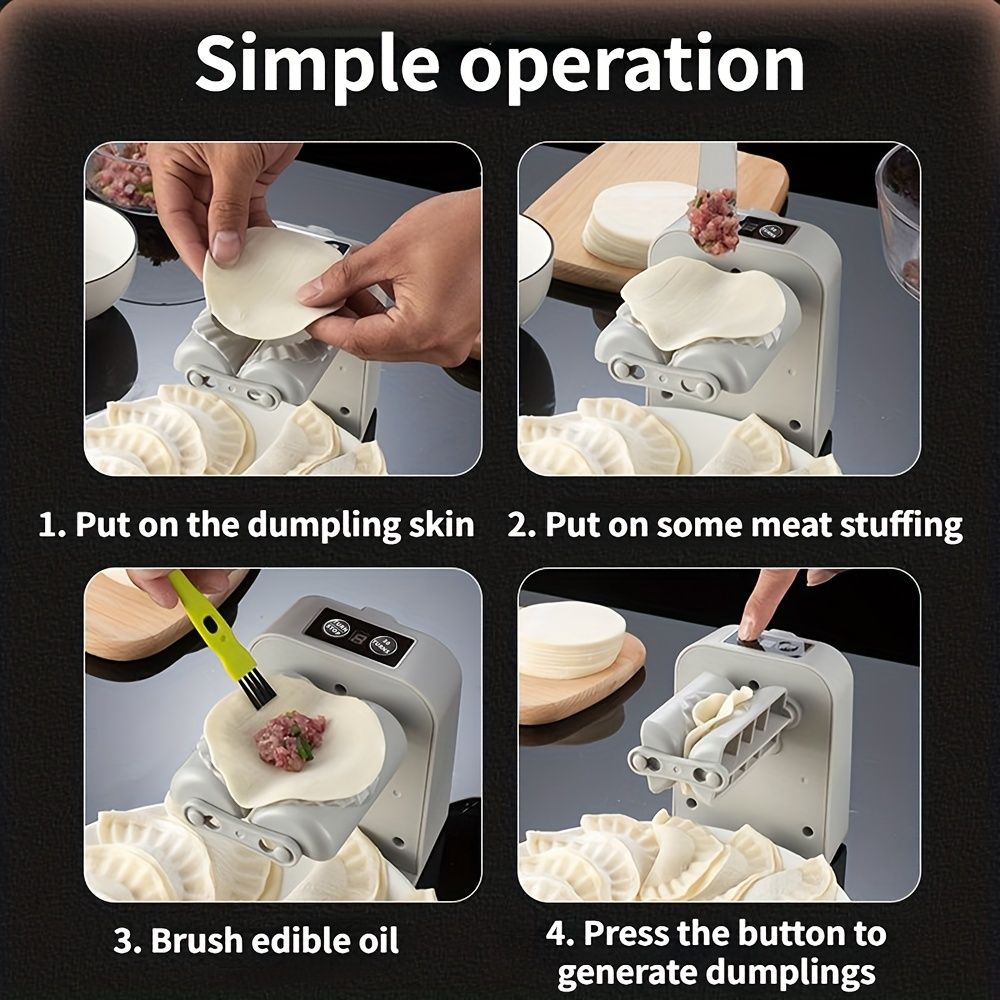 Simple operation

1. Put on the dumpling skin

2. Put on some meat stuffing

3. Brush edible oil

4. Press the button to generate dumplings