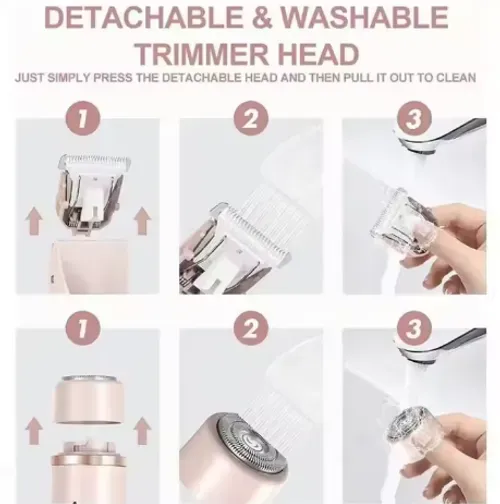 DETACHABLE & WASHABLE TRIMMER HEAD

JUST SIMPLY PRESS THE DETACHABLE HEAD AND THEN PULL IT OUT TO CLEAN

1

2

3

1

2

3