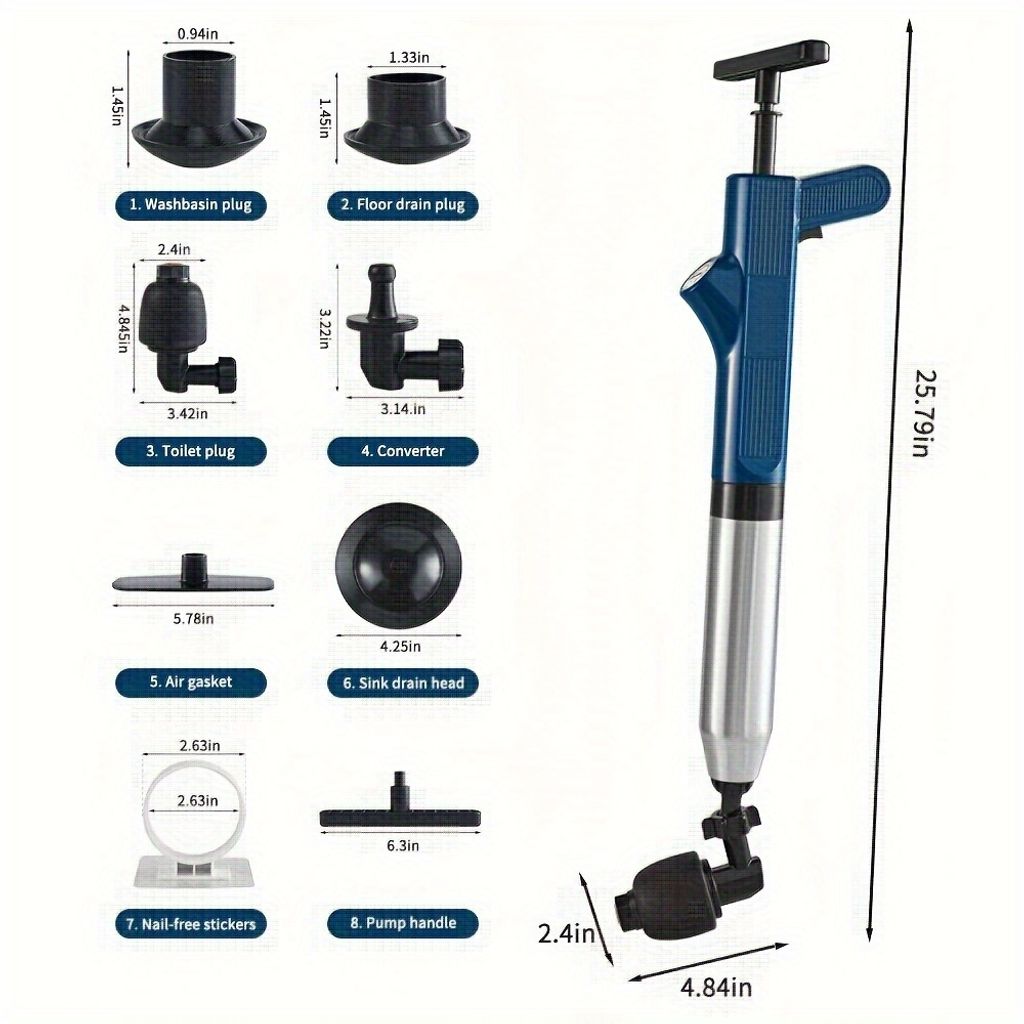 0.94in
1.45in
1. Washbasin plug

1.33in
1.45in
2. Floor drain plug

2.4in
4.845in
3.42in
3. Toilet plug

3.22in
3.14.in
4. Converter

5.78in
5. Air gasket

4.25in
6. Sink drain head

2.63in
2.63in
7. Nail-free stickers

6.3in
8. Pump handle

25.79in
2.4in
4.84in