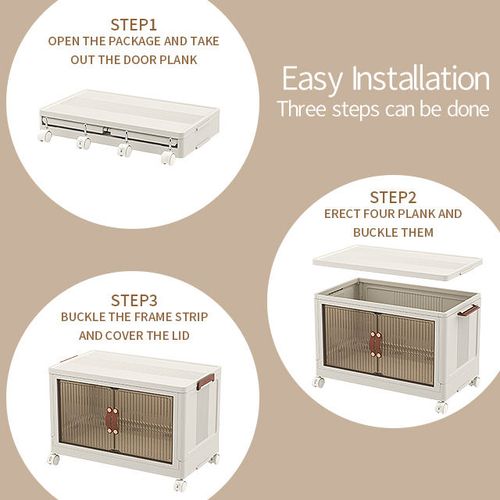 STEP1
OPEN THE PACKAGE AND TAKE OUT THE DOOR PLANK

Easy Installation
Three steps can be done

STEP2
ERECT FOUR PLANK AND BUCKLE THEM

STEP3
BUCKLE THE FRAME STRIP AND COVER THE LID