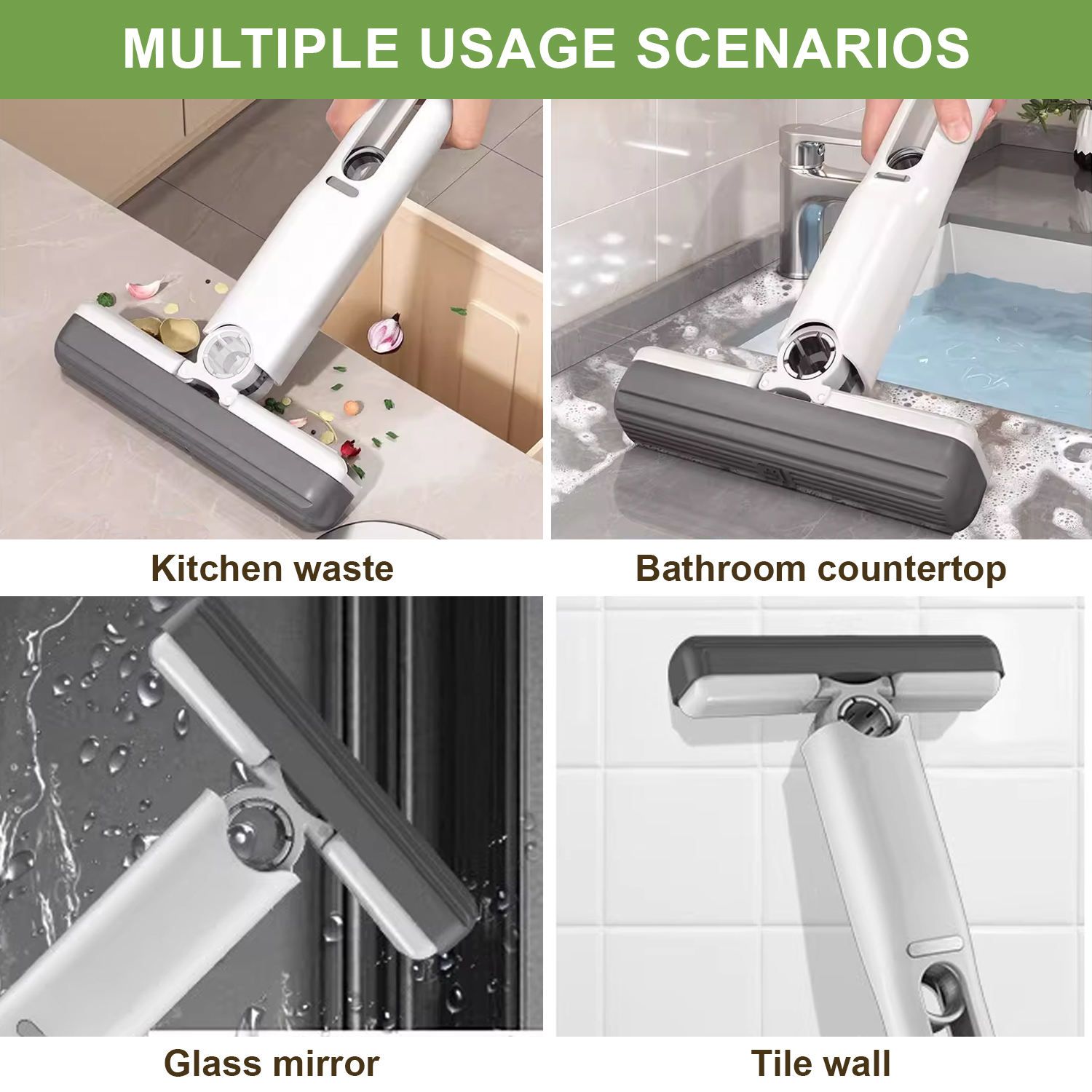 MULTIPLE USAGE SCENARIOS

Kitchen waste

Bathroom countertop

Glass mirror

Tile wall