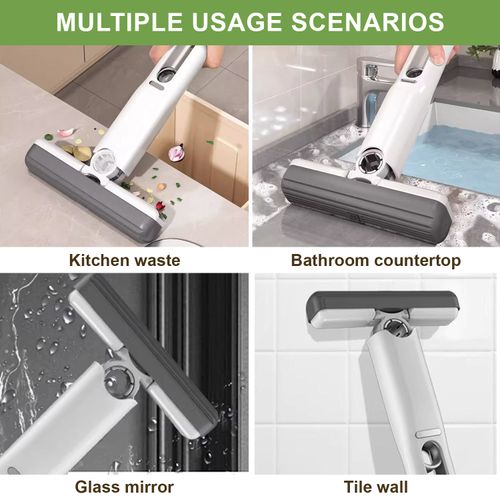 MULTIPLE USAGE SCENARIOS

Kitchen waste

Bathroom countertop

Glass mirror

Tile wall