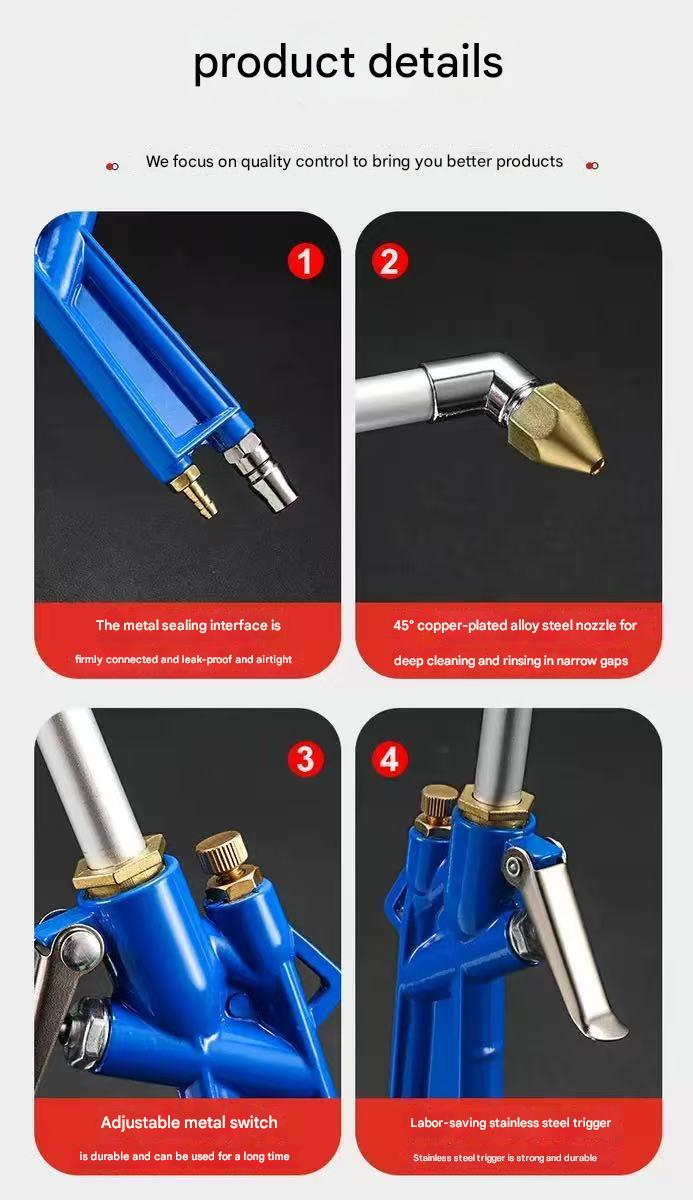 product details

We focus on quality control to bring you better products

1

The metal sealing interface is

firmly connected and leak-proof and airtight

2

45° copper-plated alloy steel nozzle for

deep cleaning and rinsing in narrow gaps

3

Adjustable metal switch

is durable and can be used for a long time

4

Labor-saving stainless steel trigger

Stainless steel trigger is strong and durable