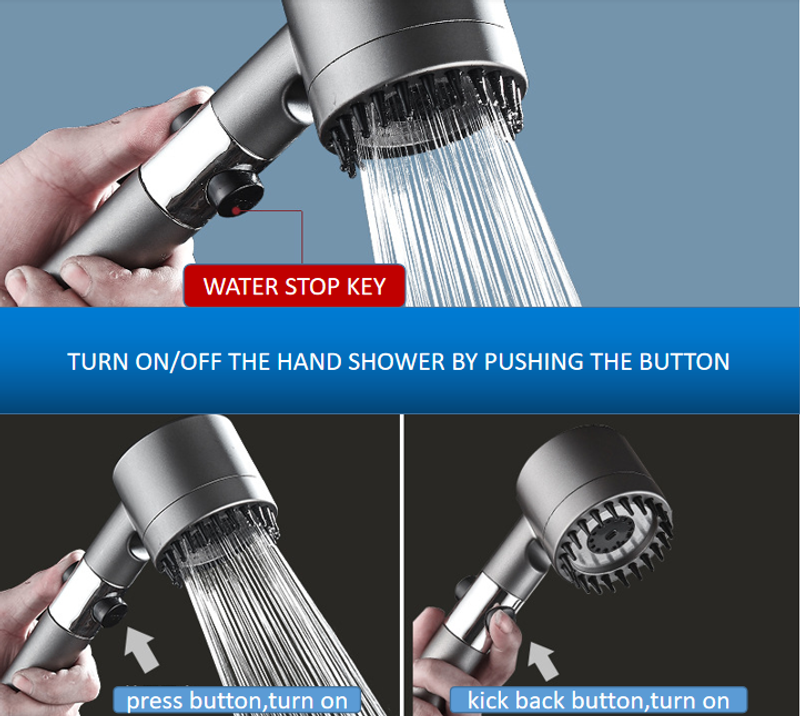 WATER STOP KEY

TURN ON/OFF THE HAND SHOWER BY PUSHING THE BUTTON

press button,turn on

kick back button,turn on