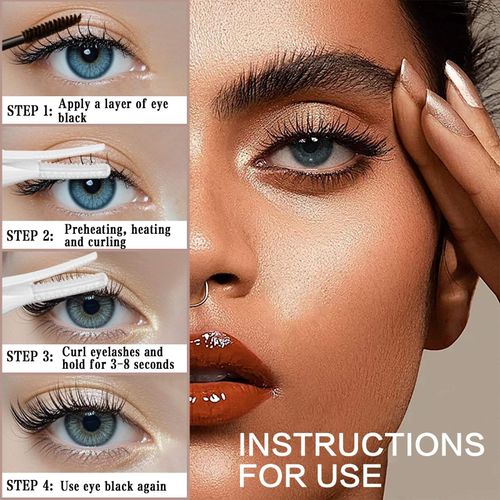 STEP 1: Apply a layer of eye black

STEP 2: Preheating, heating and curling

STEP 3: Curl eyelashes and hold for 3-8 seconds

STEP 4: Use eye black again

INSTRUCTIONS FOR USE