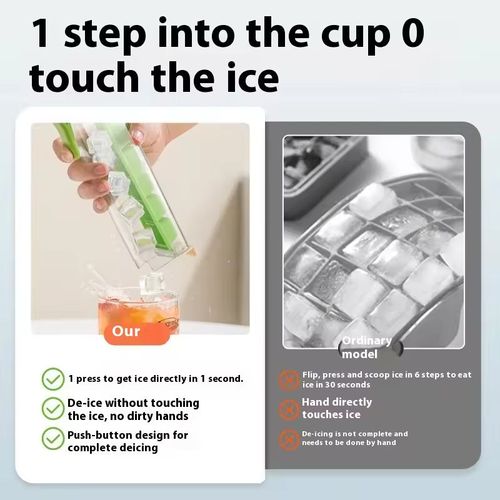 1 step into the cup 0 touch the ice

Our

1 press to get ice directly in 1 second.

De-ice without touching the ice, no dirty hands

Push-button design for complete deicing

Ordinary model

Flip, press and scoop ice in 6 steps to eat ice in 30 seconds

Hand directly touches ice

De-icing is not complete and needs to be done by hand