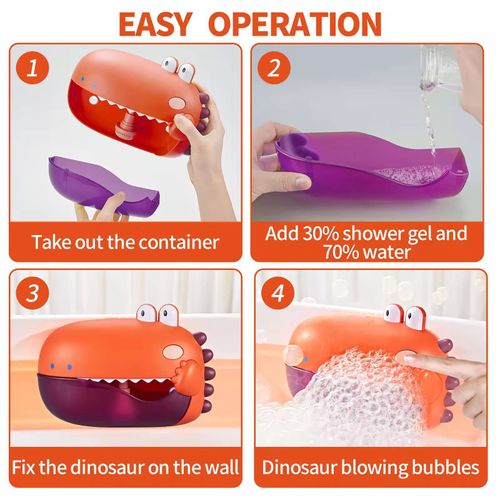 EASY OPERATION

1

Take out the container

2

Add 30% shower gel and 70% water

3

Fix the dinosaur on the wall

4

Dinosaur blowing bubbles