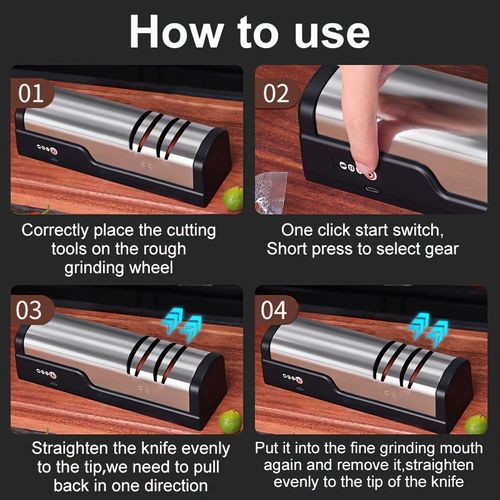 How to use

01

Correctly place the cutting tools on the rough grinding wheel

02

One click start switch, Short press to select gear

03

Straighten the knife evenly to the tip,we need to pull back in one direction

04

Put it into the fine grinding mouth again and remove it,straighten evenly to the tip of the knife