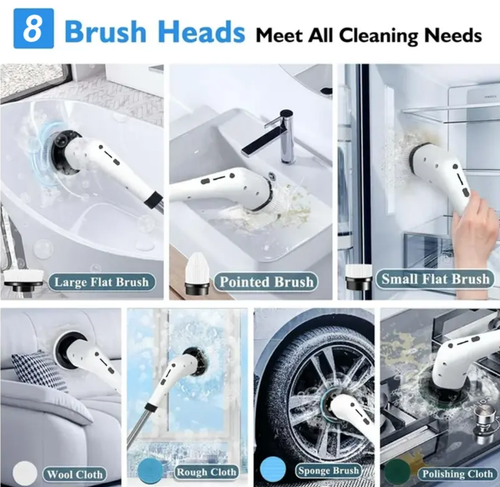 8 Brush Heads Meet All Cleaning Needs

Large Flat Brush

Pointed Brush

Small Flat Brush

Wool Cloth

Rough Cloth

Sponge Brush

Polishing Cloth