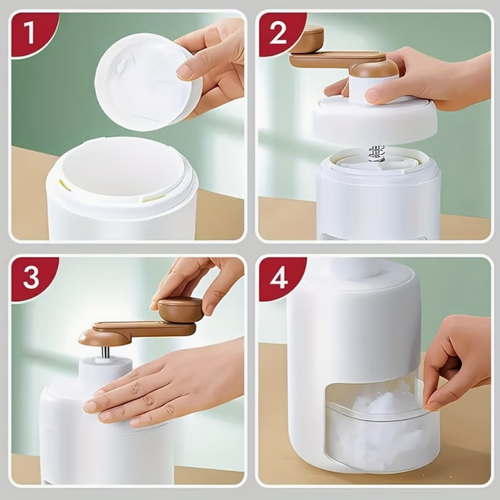 1

2

3

4