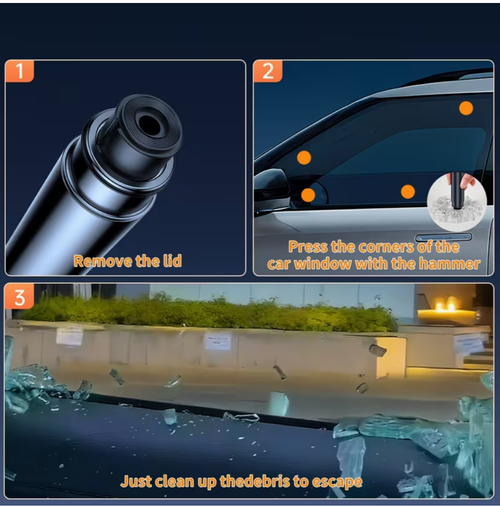 1

Remove the lid

2

Press the corners of the car window with the hammer

3

Just clean up thedebris to escape