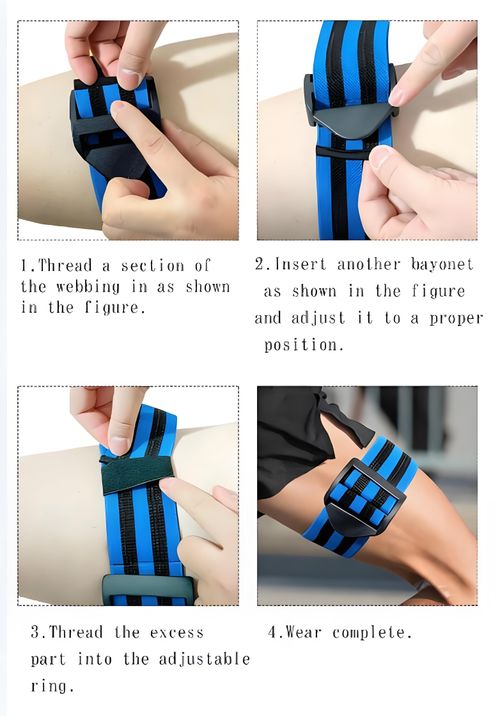 1.Thread a section of the webbing in as shown in the figure.

2.Insert another bayonet as shown in the figure and adjust it to a proper position.

3.Thread the excess part into the adjustable ring.

4.Wear complete.