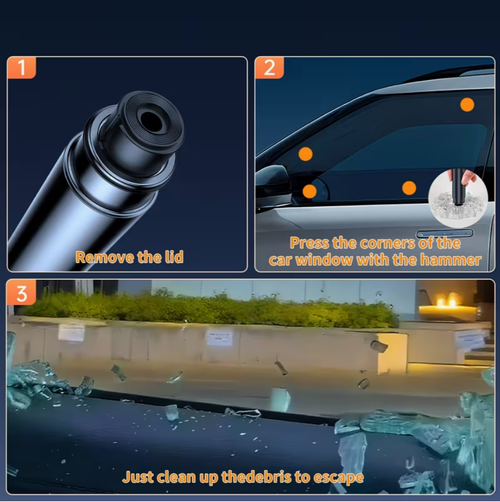 1

Remove the lid

2

Press the corners of the car window with the hammer

3

Just clean up thedebris to escape