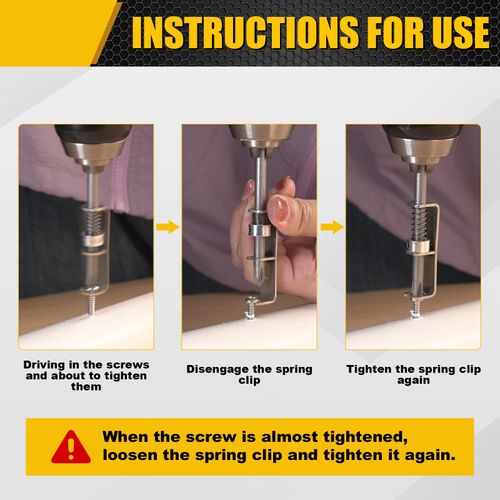 INSTRUCTIONS FOR USE

Driving in the screws and about to tighten them

Disengage the spring clip

Tighten the spring clip again

When the screw is almost tightened, loosen the spring clip and tighten it again.