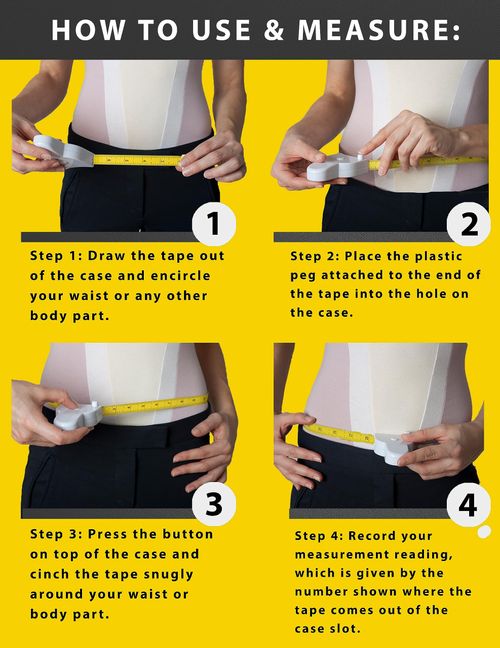 HOW TO USE & MEASURE:

1

Step 1: Draw the tape out of the case and encircle your waist or any other body part.

2

Step 2: Place the plastic peg attached to the end of the tape into the hole on the case.

3

Step 3: Press the button on top of the case and cinch the tape snugly around your waist or body part.

4

Step 4: Record your measurement reading, which is given by the number shown where the tape comes out of the case slot.