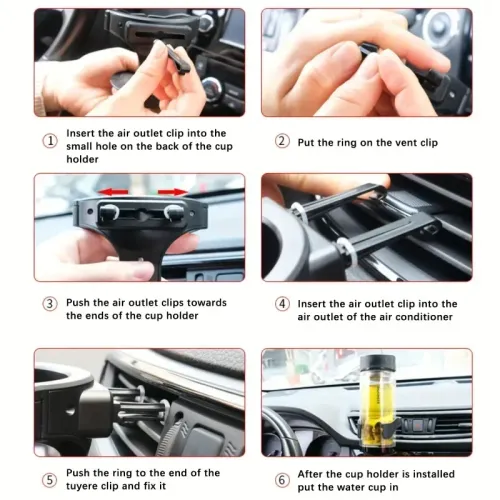 ① Insert the air outlet clip into the small hole on the back of the cup holder

② Put the ring on the vent clip

③ Push the air outlet clips towards the ends of the cup holder

④ Insert the air outlet clip into the air outlet of the air conditioner

⑤ Push the ring to the end of the tuyere clip and fix it

⑥ After the cup holder is installed put the water cup in