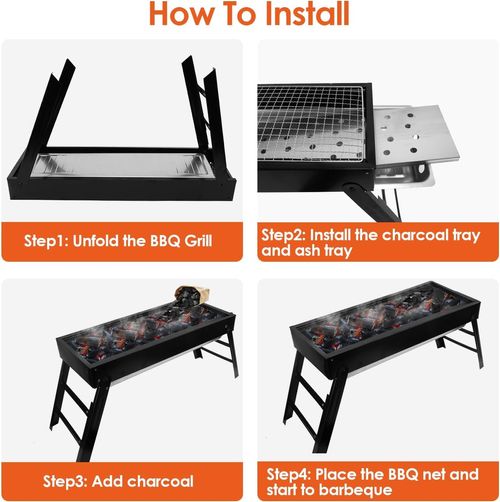 How To Install

Step1: Unfold the BBQ Grill

Step2: Install the charcoal tray and ash tray

Step3: Add charcoal

Step4: Place the BBQ net and start to barbeque