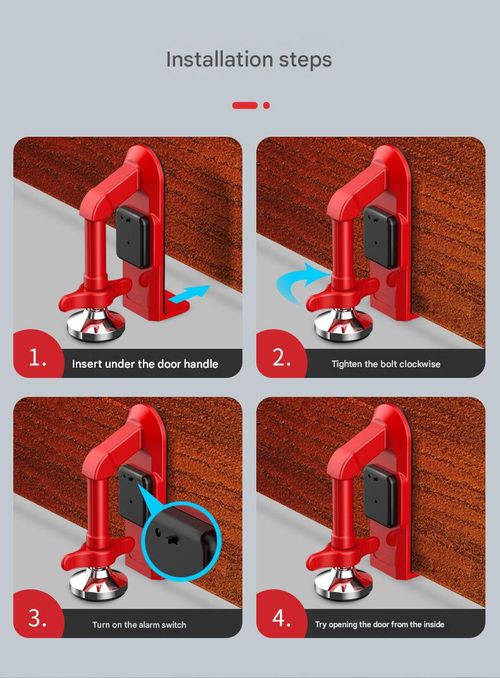 Installation steps

1. Insert under the door handle

2. Tighten the bolt clockwise

3. Turn on the alarm switch

4. Try opening the door from the inside