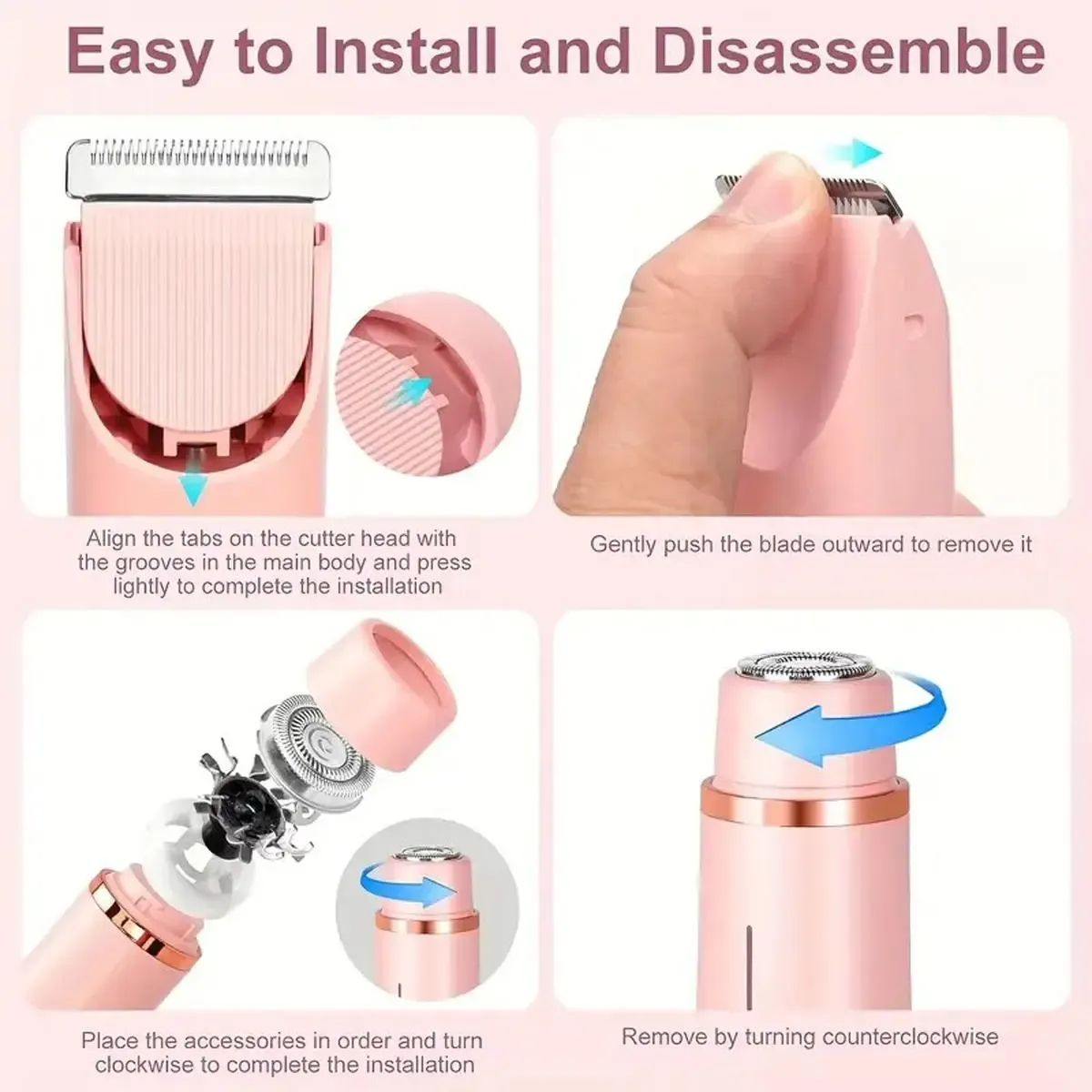 Easy to Install and Disassemble

Align the tabs on the cutter head with the grooves in the main body and press lightly to complete the installation

Gently push the blade outward to remove it

Place the accessories in order and turn clockwise to complete the installation

Remove by turning counterclockwise