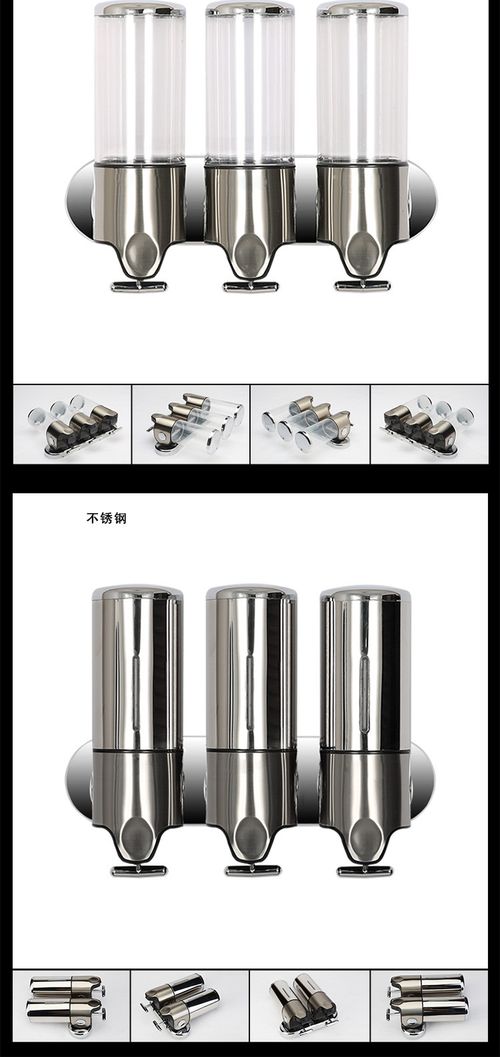 不锈钢