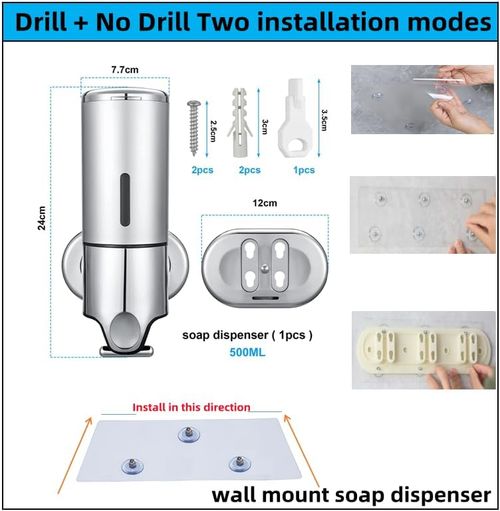 Drill + No Drill Two installation modes

7.7cm

24cm

2.5cm

3cm

3.5cm

2pcs

2pcs

1pcs

12cm

soap dispenser ( 1pcs )

500ML

Install in this direction

wall mount soap dispenser